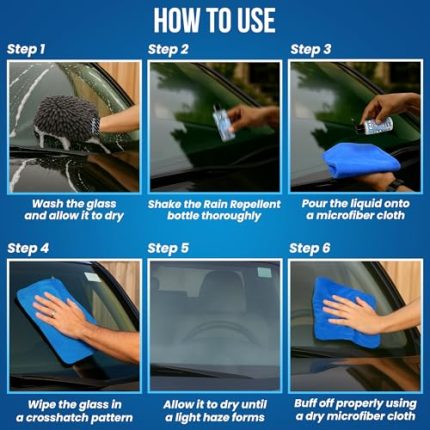 HOW TO USE

Step 1

Wash the glass and allow it to dry

Step 2

Shake the Rain Repellent bottle thoroughly

Step 3

Pour the liquid onto a microfiber cloth

Step 4

Wipe the glass in a crosshatch pattern

Step 5

Allow it to dry until a light haze forms

Step 6

Buff off properly using a dry microfiber cloth