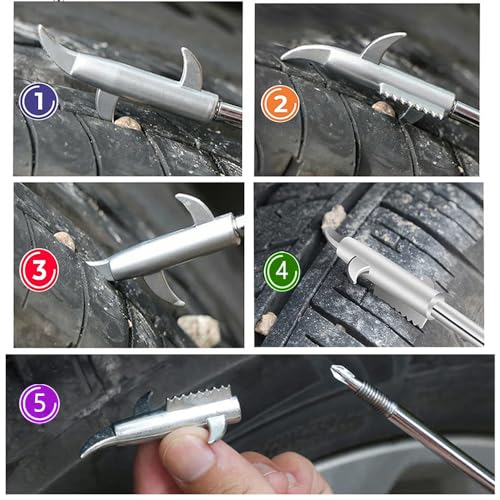 1

2

3

4

5